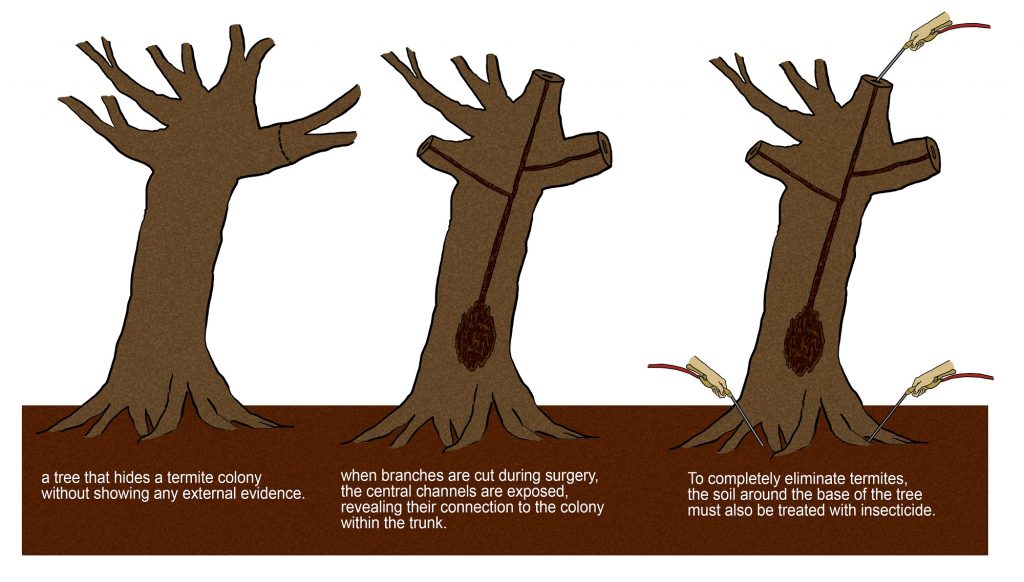 a tree that hides a termite colony without showing any external evidence.

when branches are cut during surgery, the central channels are exposed, revealing their connection to the colony within the trunk.

To completely eliminate termites, the soil around the base of the tree must also be treated with insecticide.